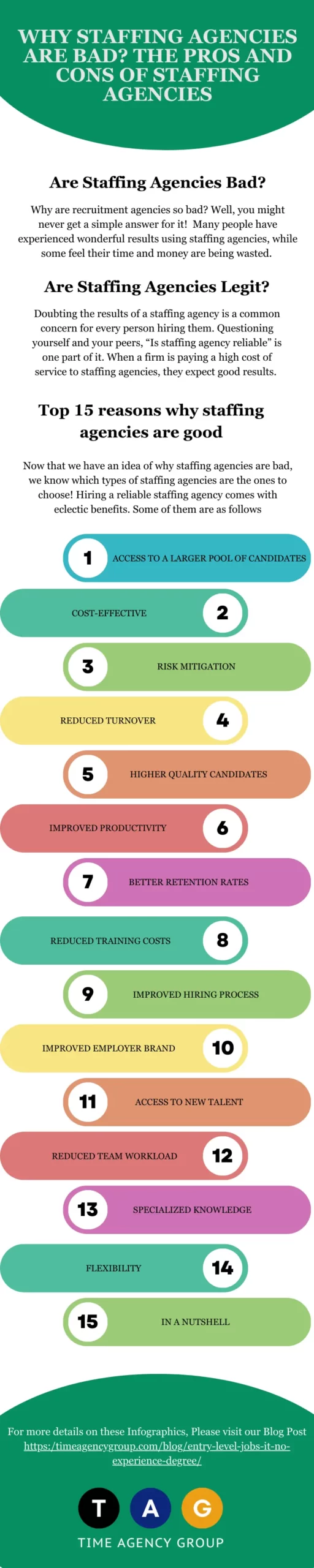 WHY STAFFING AGENCIES ARE BAD? THE PROS AND CONS OF STAFFING AGENCIES

Are Staffing Agencies Bad?

Why are recruitment agencies so bad? Well, you might never get a simple answer for it! Many people have experienced wonderful results using staffing agencies, while some feel their time and money are being wasted.

Are Staffing Agencies Legit?

Doubting the results of a staffing agency is a common concern for every person hiring them. Questioning yourself and your peers, "Is staffing agency reliable" is one part of it. When a firm is paying a high cost of service to staffing agencies, they expect good results.

Top 15 reasons why staffing agencies are good

Now that we have an idea of why staffing agencies are bad, we know which types of staffing agencies are the ones to choose! Hiring a reliable staffing agency comes with eclectic benefits. Some of them are as follows

1 ACCESS TO A LARGER POOL OF CANDIDATES

COST-EFFECTIVE 2

3 RISK MITIGATION

REDUCED TURNOVER 4

5 HIGHER QUALITY CANDIDATES

IMPROVED PRODUCTIVITY 6

7 BETTER RETENTION RATES

REDUCED TRAINING COSTS 8

9 IMPROVED HIRING PROCESS

IMPROVED EMPLOYER BRAND 10

11 ACCESS TO NEW TALENT

REDUCED TEAM WORKLOAD 12

13 SPECIALIZED KNOWLEDGE

FLEXIBILITY 14

15 IN A NUTSHELL

For more details on these Infographics, Please visit our Blog Post https://timeagencygroup.com/blog/entry-level-jobs-it-no-experience-degree/

T A G

TIME AGENCY GROUP