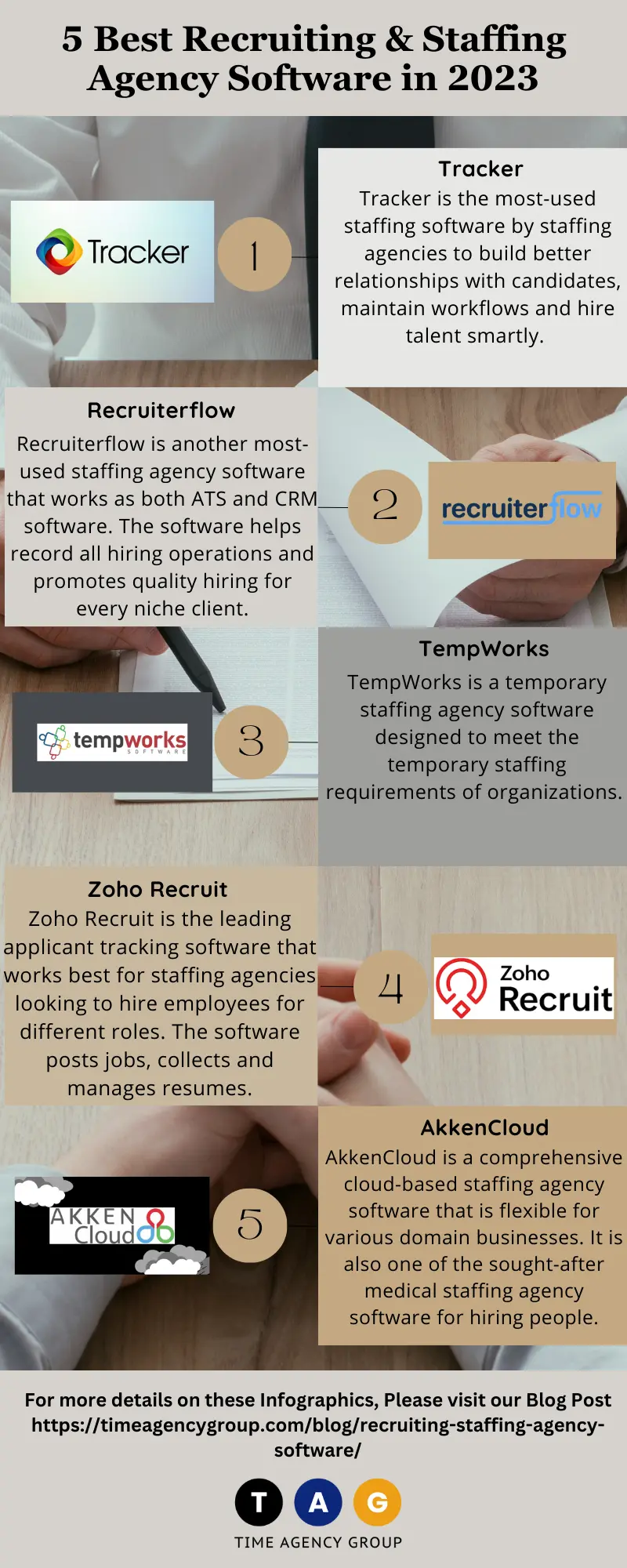 5 Best Recruiting & Staffing Agency Software in 2023

Tracker

1

Tracker

Tracker is the most-used staffing software by staffing agencies to build better relationships with candidates, maintain workflows and hire talent smartly.

Recruiterflow

Recruiterflow is another most-used staffing agency software that works as both ATS and CRM software. The software helps record all hiring operations and promotes quality hiring for every niche client.

2

recruiterflow

tempworks SOFTWARE

3

TempWorks

TempWorks is a temporary staffing agency software designed to meet the temporary staffing requirements of organizations.

Zoho Recruit

Zoho Recruit is the leading applicant tracking software that works best for staffing agencies looking to hire employees for different roles. The software posts jobs, collects and manages resumes.

4

Zoho Recruit

AKKEN Cloud

5

AkkenCloud

AkkenCloud is a comprehensive cloud-based staffing agency software that is flexible for various domain businesses. It is also one of the sought-after medical staffing agency software for hiring people.

For more details on these Infographics, Please visit our Blog Post https://timeagencygroup.com/blog/recruiting-staffing-agency-software/

T A G

TIME AGENCY GROUP